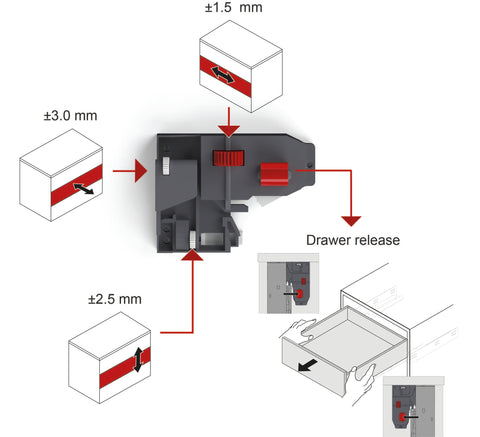 ±1.5 mm

±3.0 mm

Drawer release

±2.5 mm